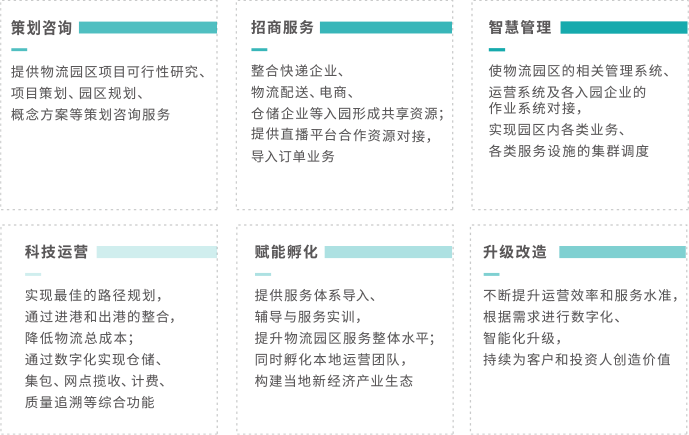 策划咨询

提供物流园区项目可行性研究、
项目策划、园区规划、
概念方案等策划咨询服务

招商服务

整合快递企业、
物流配送、电商、
仓储企业等入园形成共享资源;
提供直播平台合作资源对接,
导入订单业务

智慧管理

使物流园区的相关管理系统、
运营系统及各入园企业的
作业系统对接,
实现园区内各类业务、
各类服务设施的集群调度

科技运营

实现最佳的路径规划,
通过进港和出港的整合,
降低物流总成本;
通过数字化实现仓储、
集包、网点揽收、计费、
质量追溯等综合功能

赋能孵化

提供服务体系导入、
辅导与服务实训,
提升物流园区服务整体水平;
同时孵化本地运营团队,
构建当地新经济产业生态

升级改造

不断提升运营效率和服务水准,
根据需求进行数字化、
智能化升级,
持续为客户和投资人创造价值